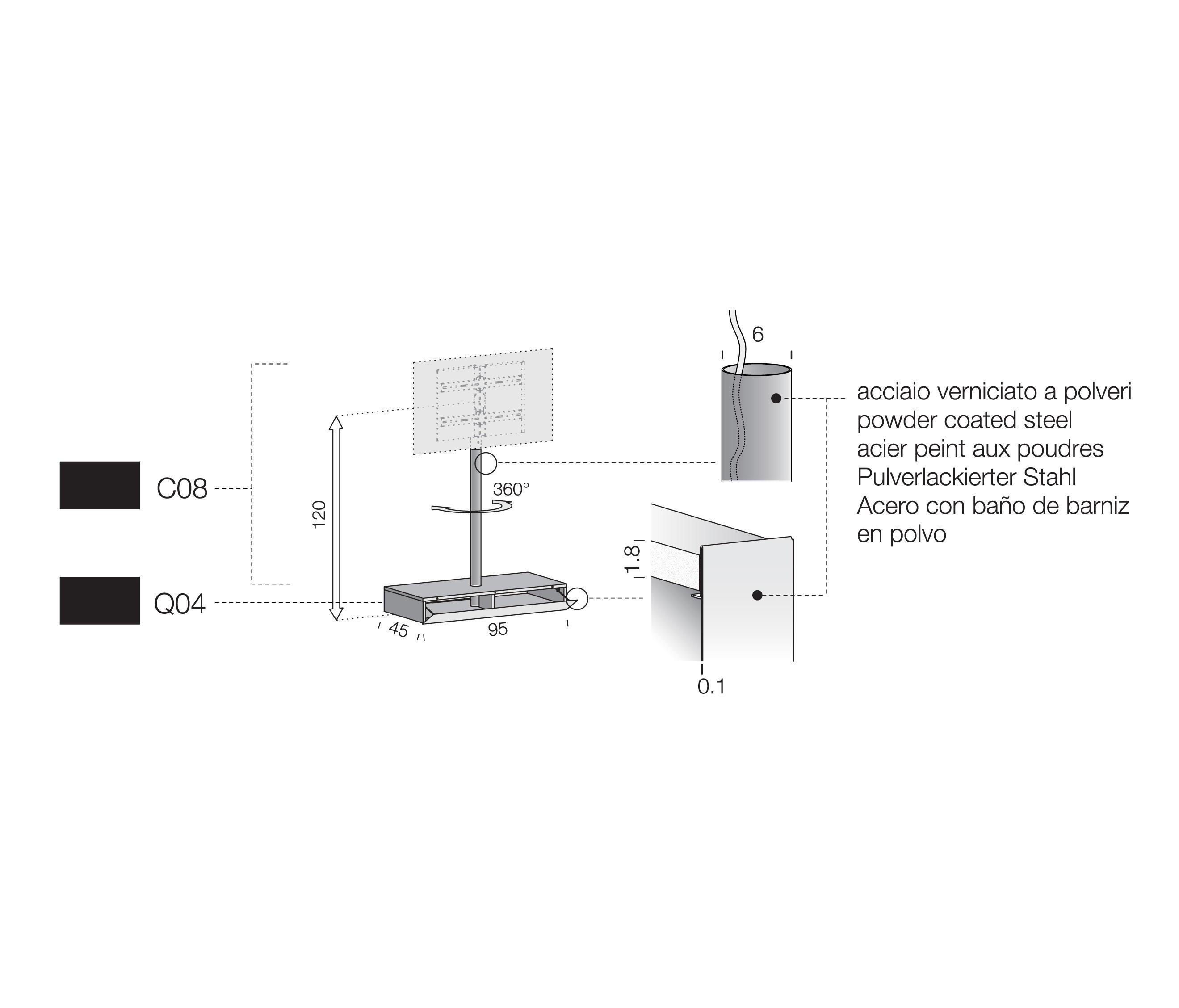 C08

Q04

120

360°

45

95

6

1.8

0.1

acciaio verniciato a polveri
powder coated steel
acier peint aux poudres
Pulverlackierter Stahl
Acero con baño de barniz en polvo