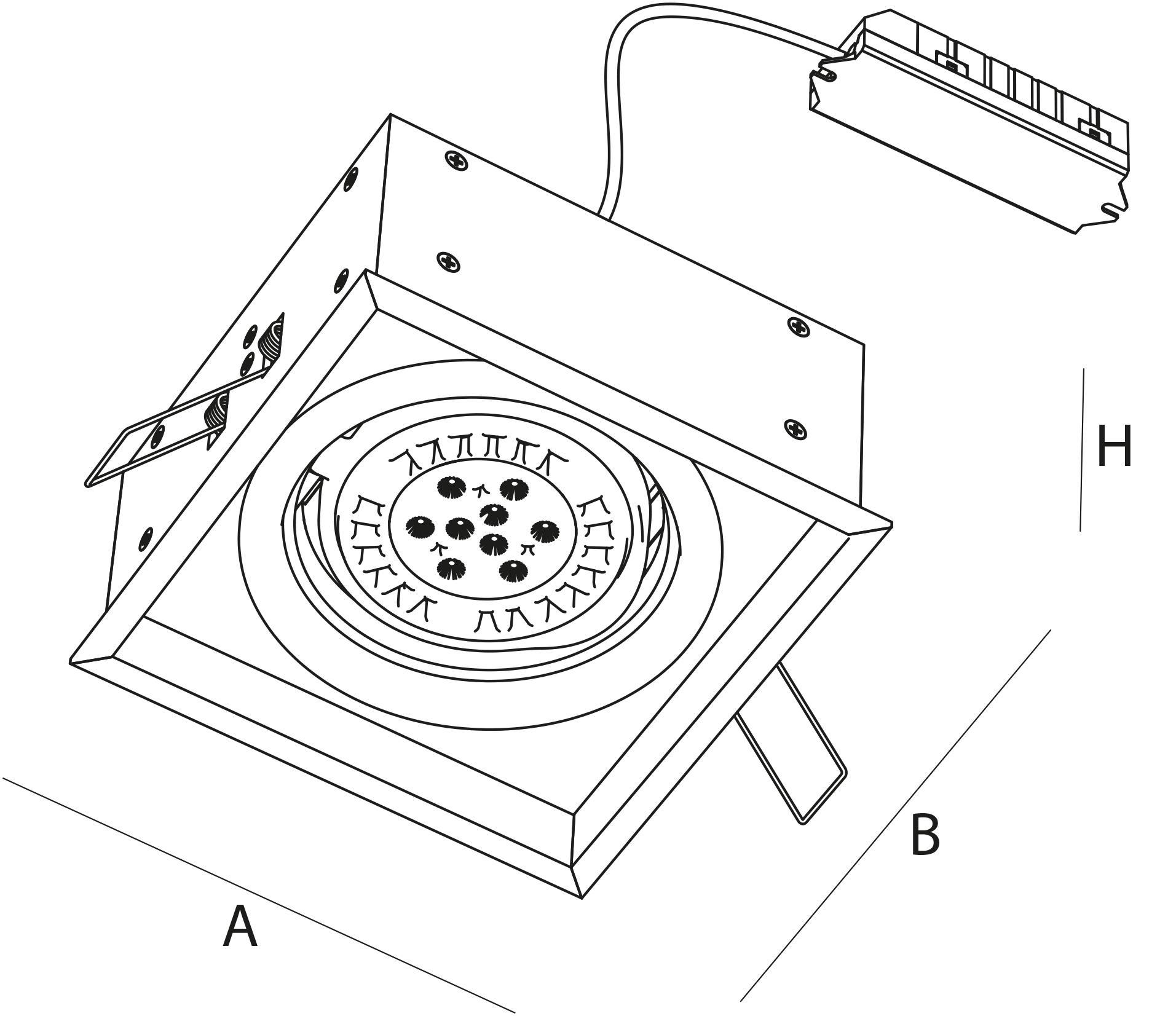 H

B

A