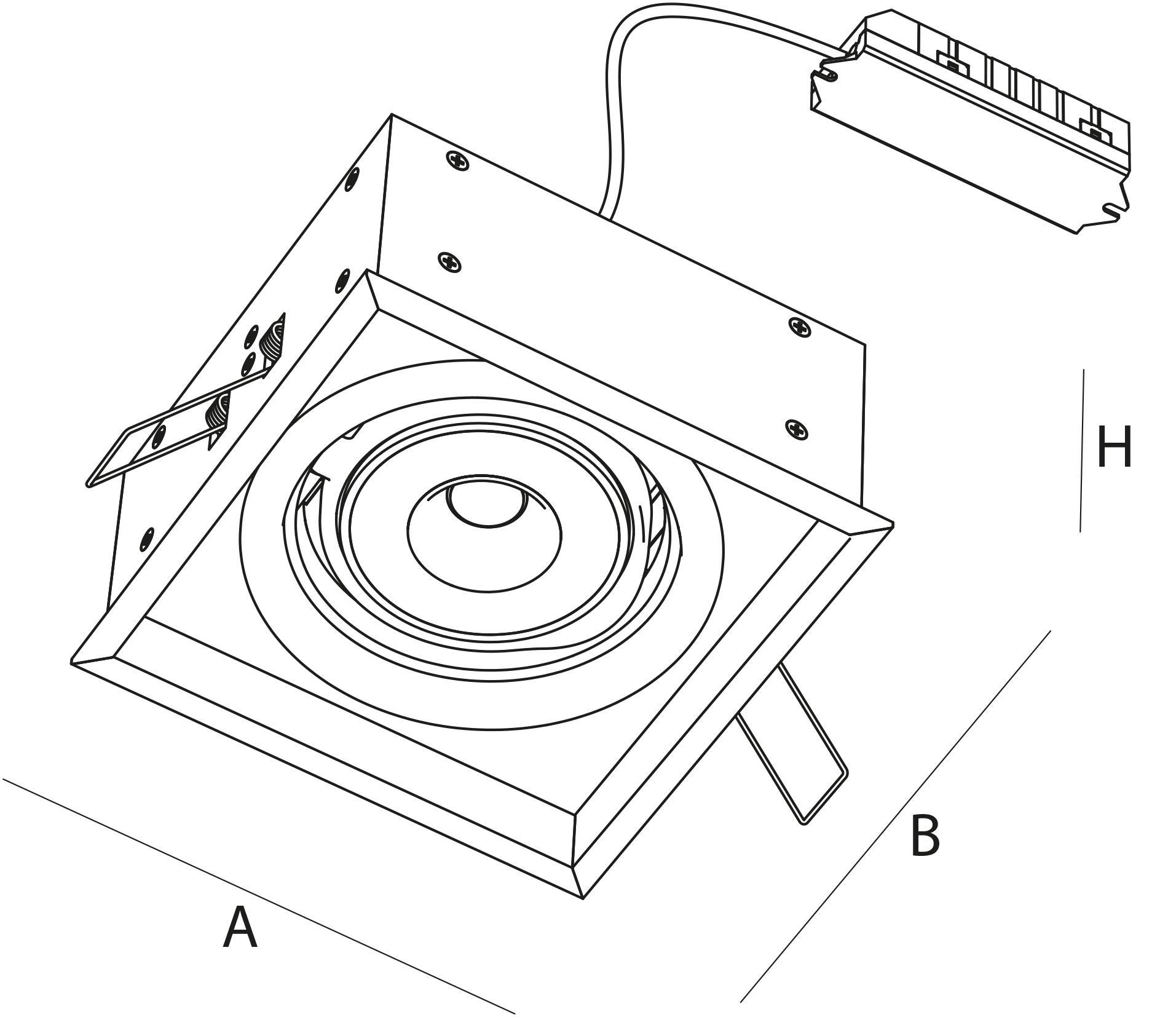 H
B
A